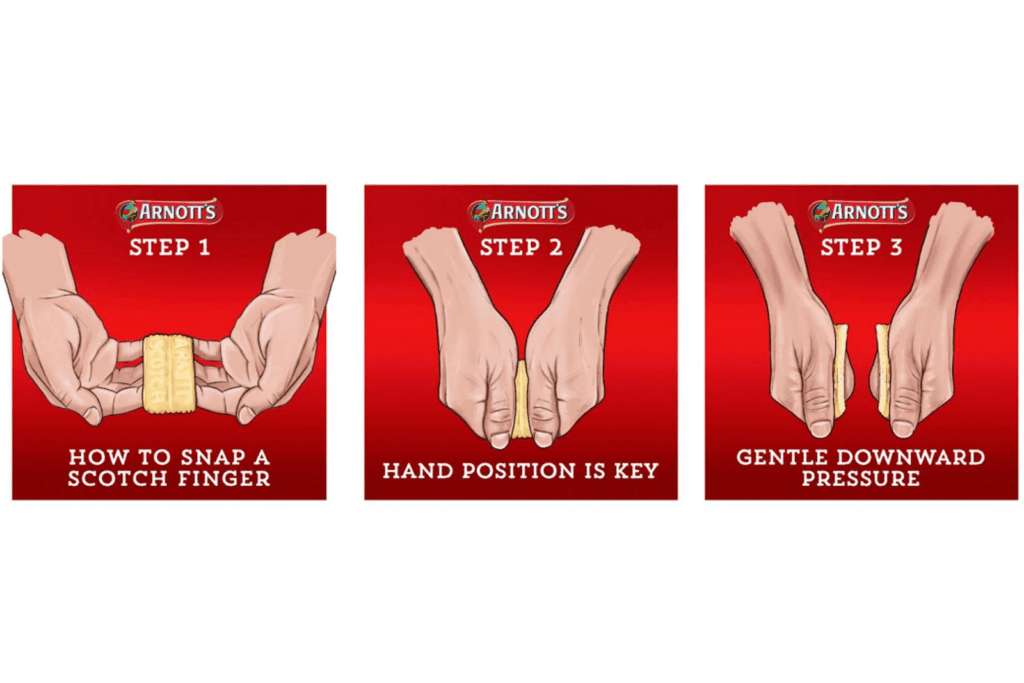 ARNOTT'S
STEP 1
HOW TO SNAP A SCOTCH FINGER

ARNOTT'S
STEP 2
HAND POSITION IS KEY

ARNOTT'S
STEP 3
GENTLE DOWNWARD PRESSURE