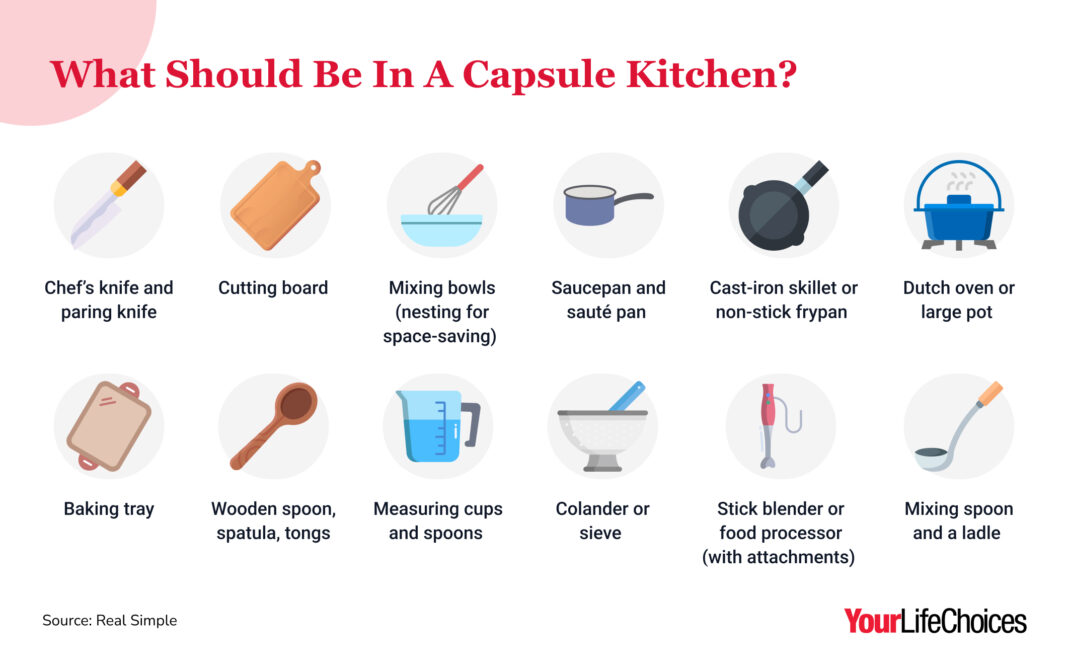 What Should Be In A Capsule Kitchen?

Chef's knife and paring knife

Cutting board

Mixing bowls (nesting for space-saving)

Saucepan and sauté pan

Cast-iron skillet or non-stick frypan

Dutch oven or large pot

Baking tray

Wooden spoon, spatula, tongs

Measuring cups and spoons

Colander or sieve

Stick blender or food processor (with attachments)

Mixing spoon and a ladle

Source: Real Simple

YourLifeChoices